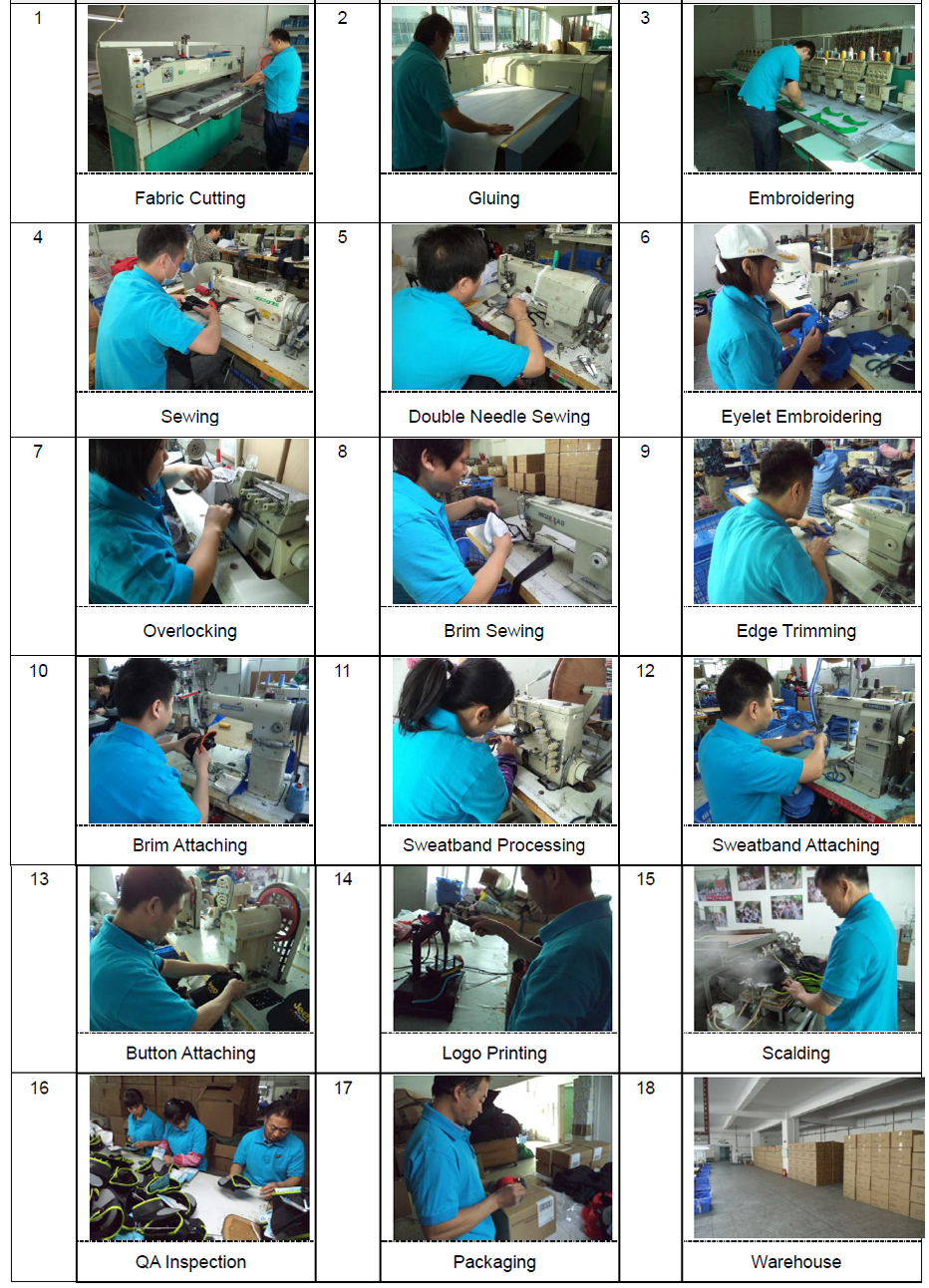 | 1 | Fabric Cutting | 2 | Gluing | 3 | Embroidering |
|---|---|---|---|---|---|
| 4 | Sewing | 5 | Double Needle Sewing | 6 | Eyelet Embroidering |
| 7 | Overlocking | 8 | Brim Sewing | 9 | Edge Trimming |
| 10 | Brim Attaching | 11 | Sweatband Processing | 12 | Sweatband Attaching |
| 13 | Button Attaching | 14 | Logo Printing | 15 | Scalding |
| 16 | QA Inspection | 17 | Packaging | 18 | Warehouse |